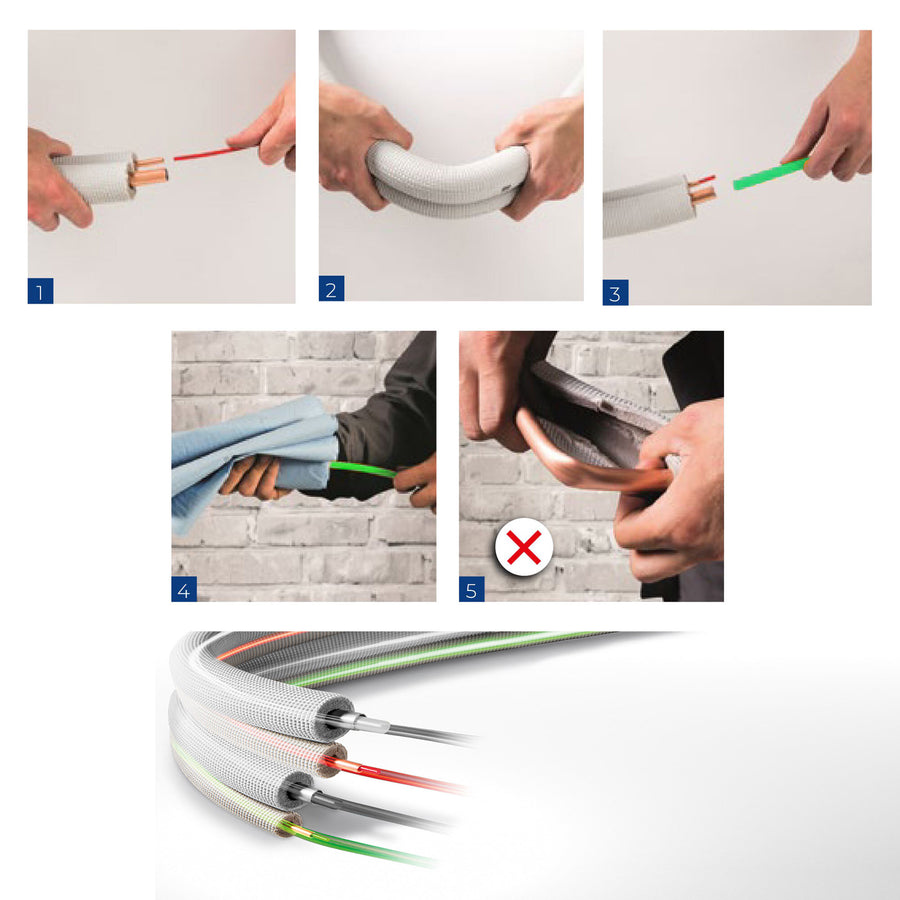 1

2

3

4

5